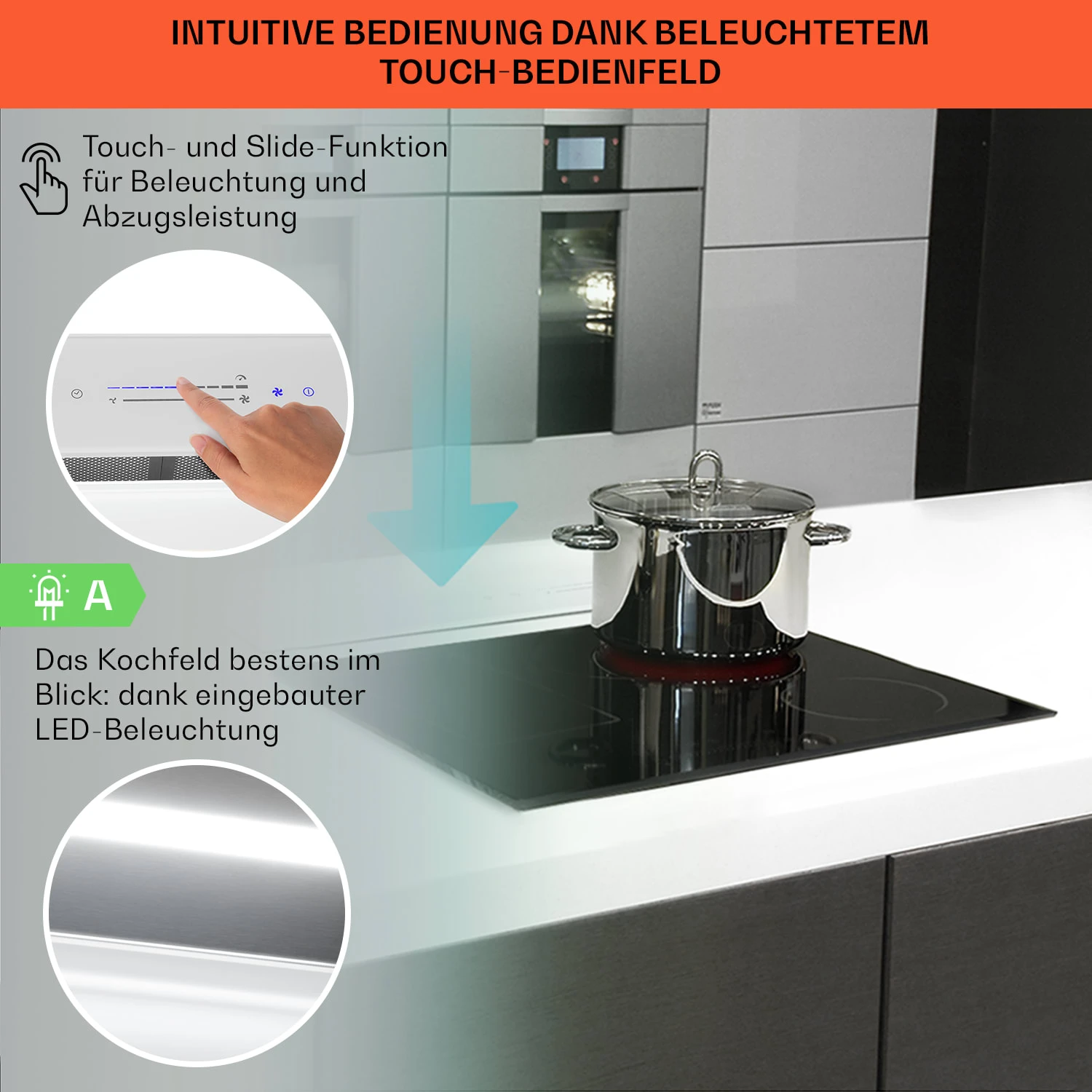 INTUITIVE BEDIENUNG DANK BELEUCHTETEM TOUCH-BEDIENFELD

Touch- und Slide-Funktion für Beleuchtung und Abzugsleistung

A

Das Kochfeld bestens im Blick: dank eingebauter LED-Beleuchtung