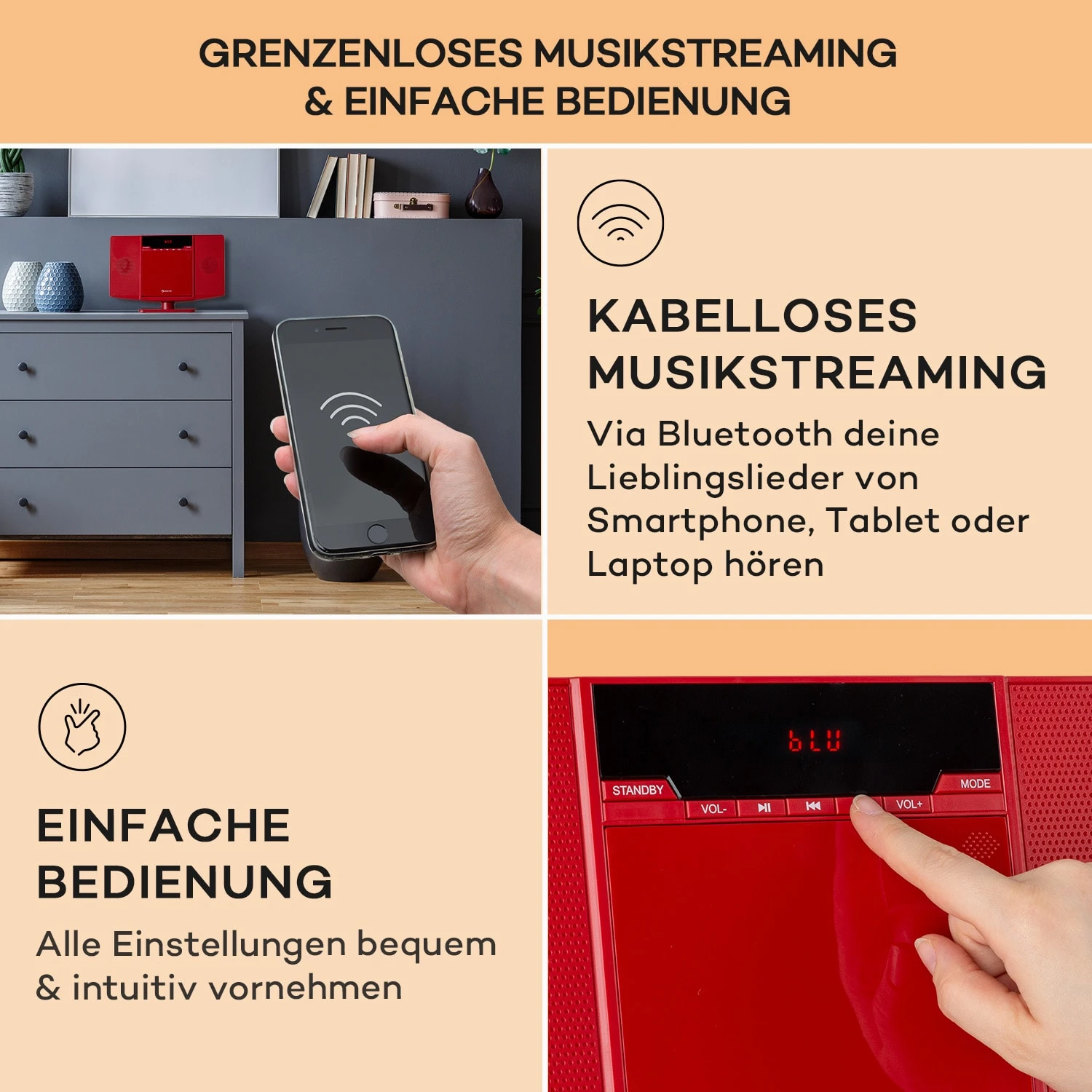 GRENZENLOSES MUSIKSTREAMING & EINFACHE BEDIENUNG

KABELLOSES MUSIKSTREAMING

Via Bluetooth deine Lieblingslieder von Smartphone, Tablet oder Laptop hören

EINFACHE BEDIENUNG

Alle Einstellungen bequem & intuitiv vornehmen

bLU

STANDBY

VOL-

VOL+

MODE